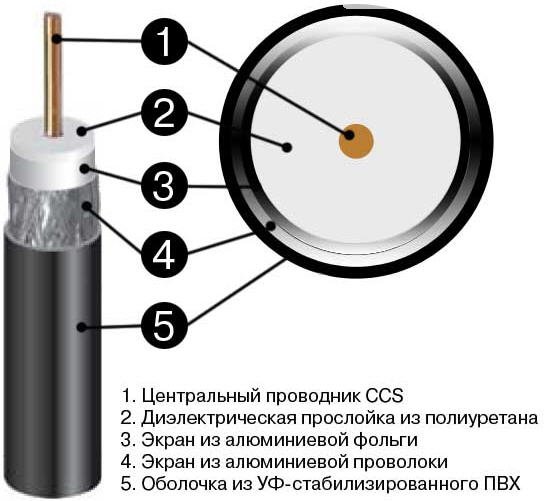 1
2
3
4
5

1. Центральный проводник CCS
2. Диэлектрическая прослойка из полиуретана
3. Экран из алюминиевой фольги
4. Экран из алюминиевой проволоки
5. Оболочка из УФ-стабилизированного ПВХ